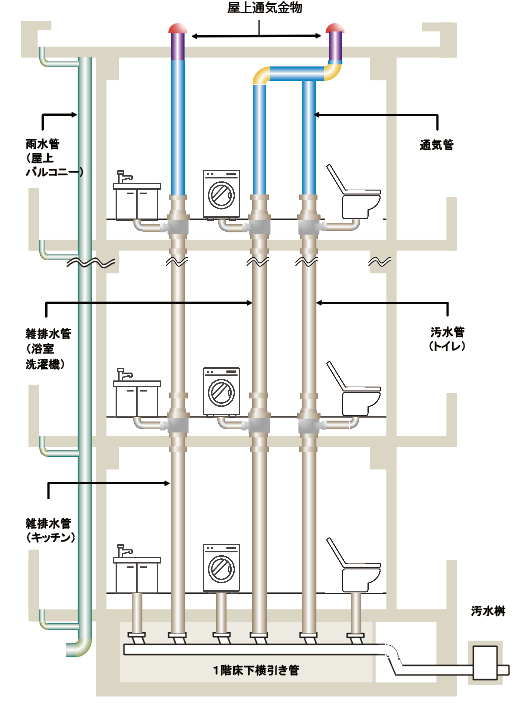 屋上通気金物

雨水管
(屋上
バルコニー)

通気管

雑排水管
(浴室
洗濯機)

汚水管
(トイレ)

雑排水管
(キッチン)

汚水桝

1階床下横引き管